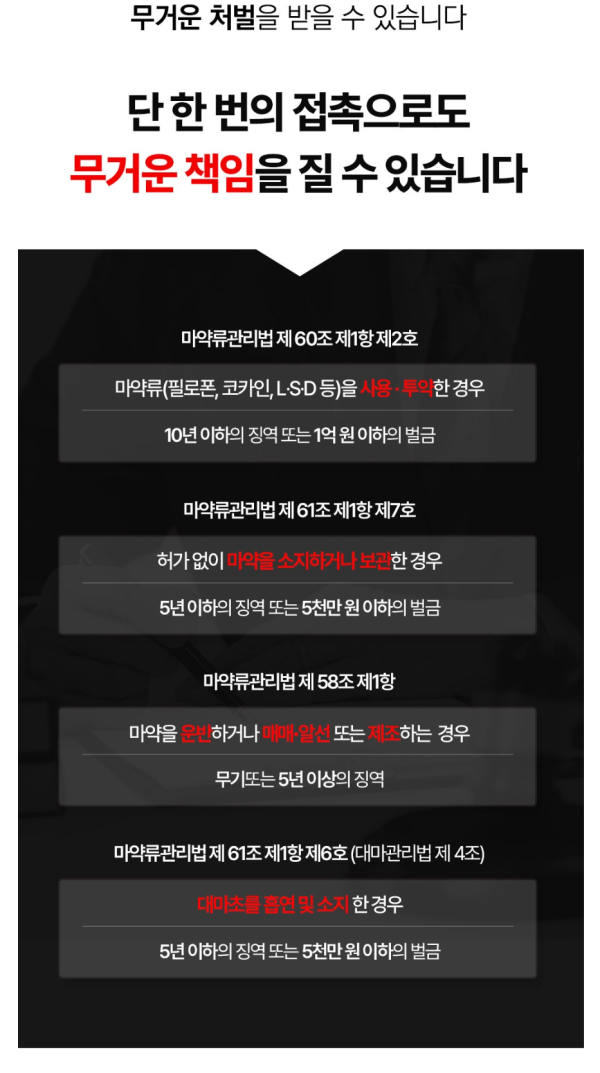 무거운 처벌을 받을 수 있습니다

단 한 번의 접촉으로도
무거운 책임을 질 수 있습니다

마약류관리법 제 60조 제1항 제2호

마약류(필로폰, 코카인, L·S·D 등)을 사용·투약한 경우

10년 이하의 징역 또는 1억 원 이하의 벌금

마약류관리법 제 61조 제1항 제7호

허가 없이 마약을 소지하거나 보관한 경우

5년 이하의 징역 또는 5천만 원 이하의 벌금

마약류관리법 제 58조 제1항

마약을 운반하거나 매매·알선 또는 제조하는 경우

무기또는 5년 이상의 징역

마약류관리법 제 61조 제1항 제6호 (대마관리법 제 4조)

대마초를 흡연 및 소지 한 경우

5년 이하의 징역 또는 5천만 원 이하의 벌금